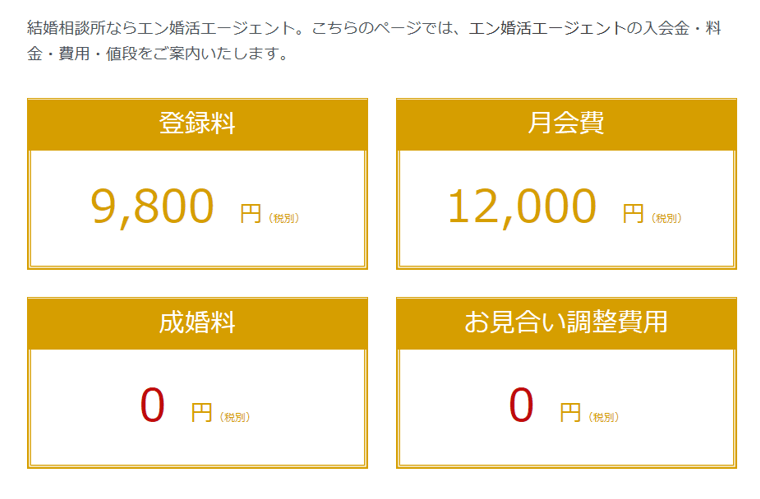 結婚相談所ならエン婚活エージェント。こちらのページでは、エン婚活エージェントの入会金・料金・費用・値段をご案内いたします。

登録料

9,800 円（税別）

月会費

12,000 円（税別）

成婚料

0 円（税別）

お見合い調整費用

0 円（税別）